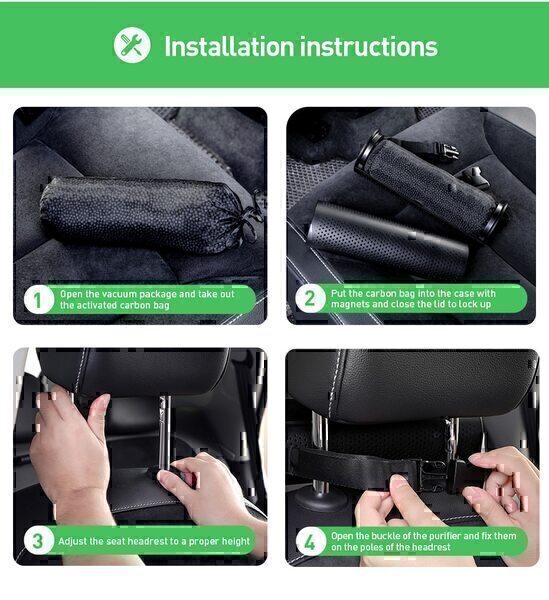 Installation instructions

1 Open the vacuum package and take out the activated carbon bag

2 Put the carbon bag into the case with magnets and close the lid to lock up

3 Adjust the seat headrest to a proper height

4 Open the buckle of the purifier and fix them on the poles of the headrest